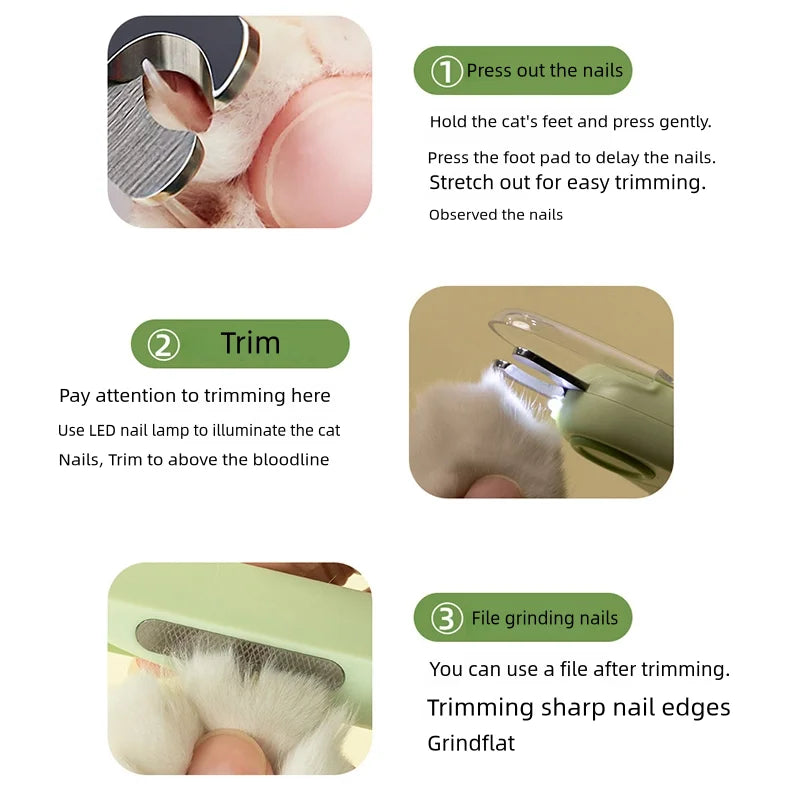 ① Press out the nails

Hold the cat's feet and press gently.

Press the foot pad to delay the nails.

Stretch out for easy trimming.

Observed the nails

② Trim

Pay attention to trimming here

Use LED nail lamp to illuminate the cat

Nails, Trim to above the bloodline

③ File grinding nails

You can use a file after trimming.

Trimming sharp nail edges

Grindflat